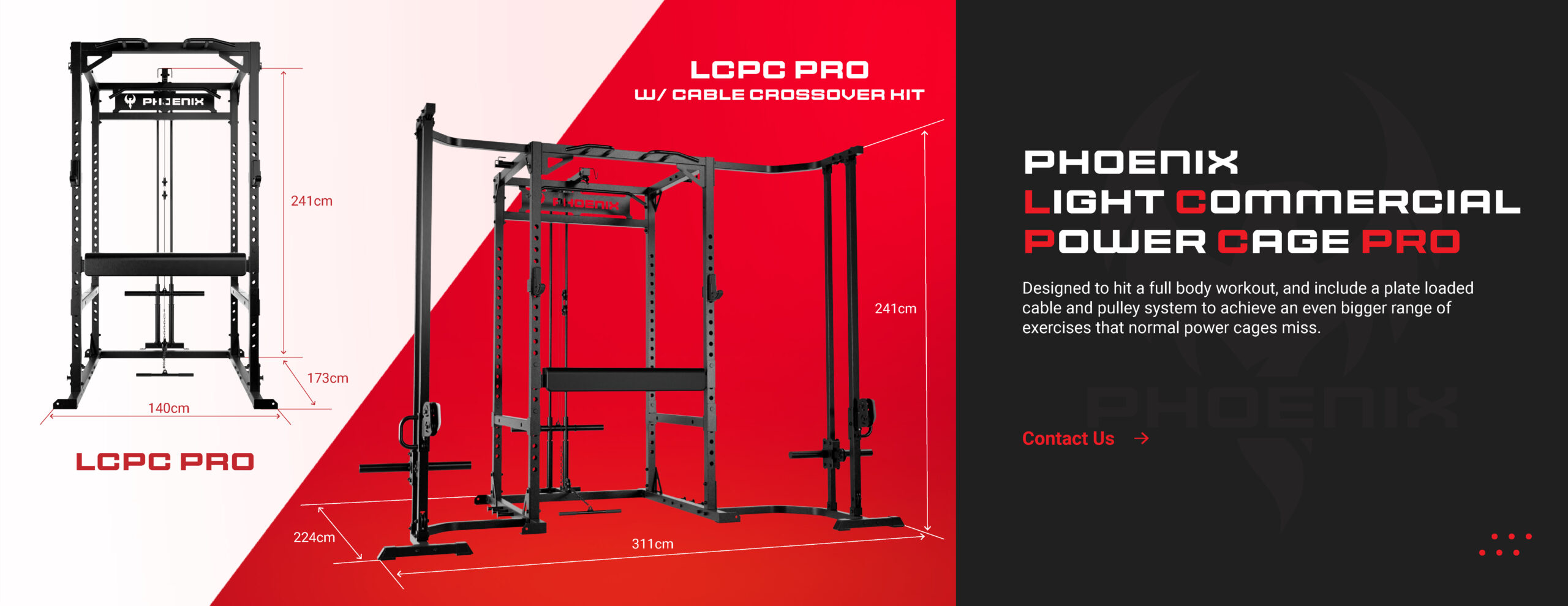 PHOENIX

241cm

173cm

140cm

LCPC PRO

LCPC PRO
W/ CABLE CROSSOVER KIT

PHOENIX

241cm

224cm

311cm

PHOENIX
LIGHT COMMERCIAL
POWER CAGE PRO

Designed to hit a full body workout, and include a plate loaded cable and pulley system to achieve an even bigger range of exercises that normal power cages miss.

PHOENIX

Contact Us →